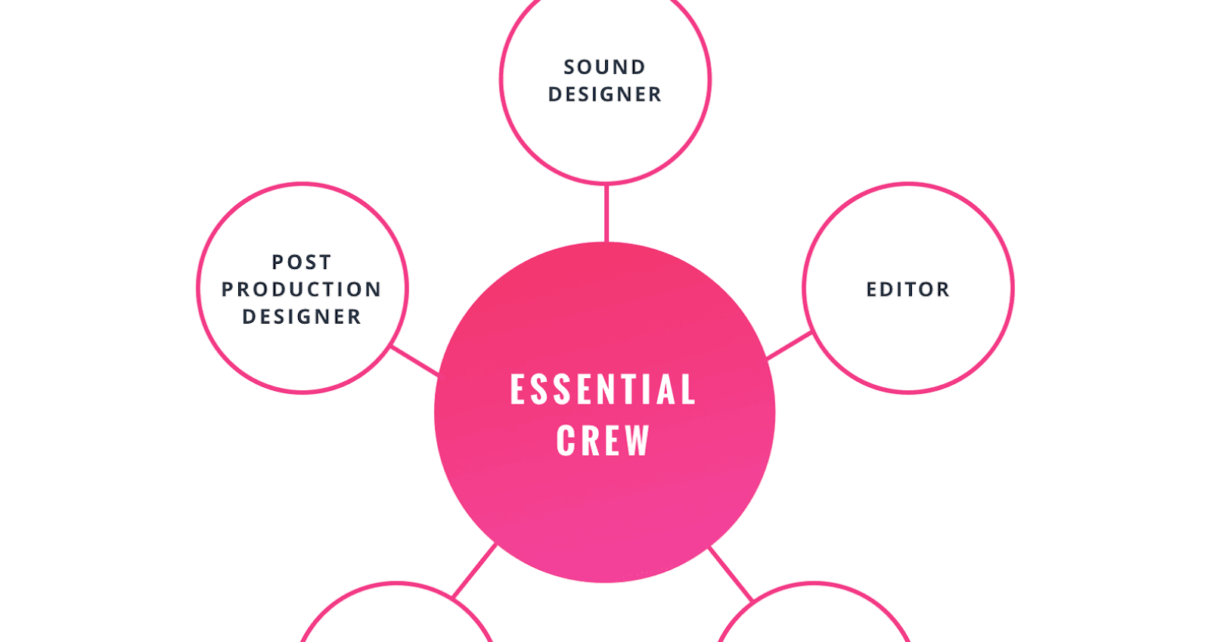 SOUND DESIGNER

POST PRODUCTION DESIGNER

EDITOR

ESSENTIAL CREW